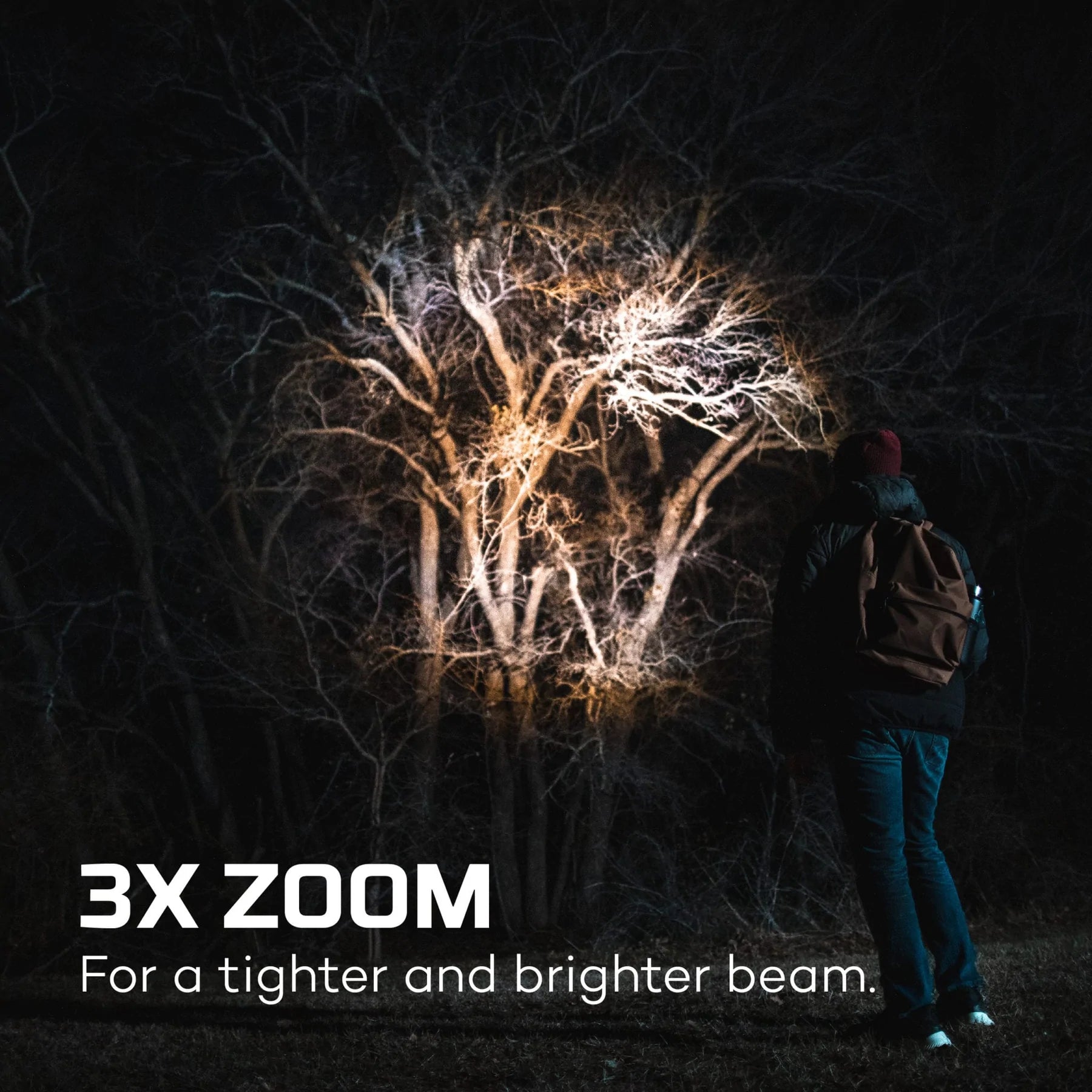 3X ZOOM

For a tighter and brighter beam.