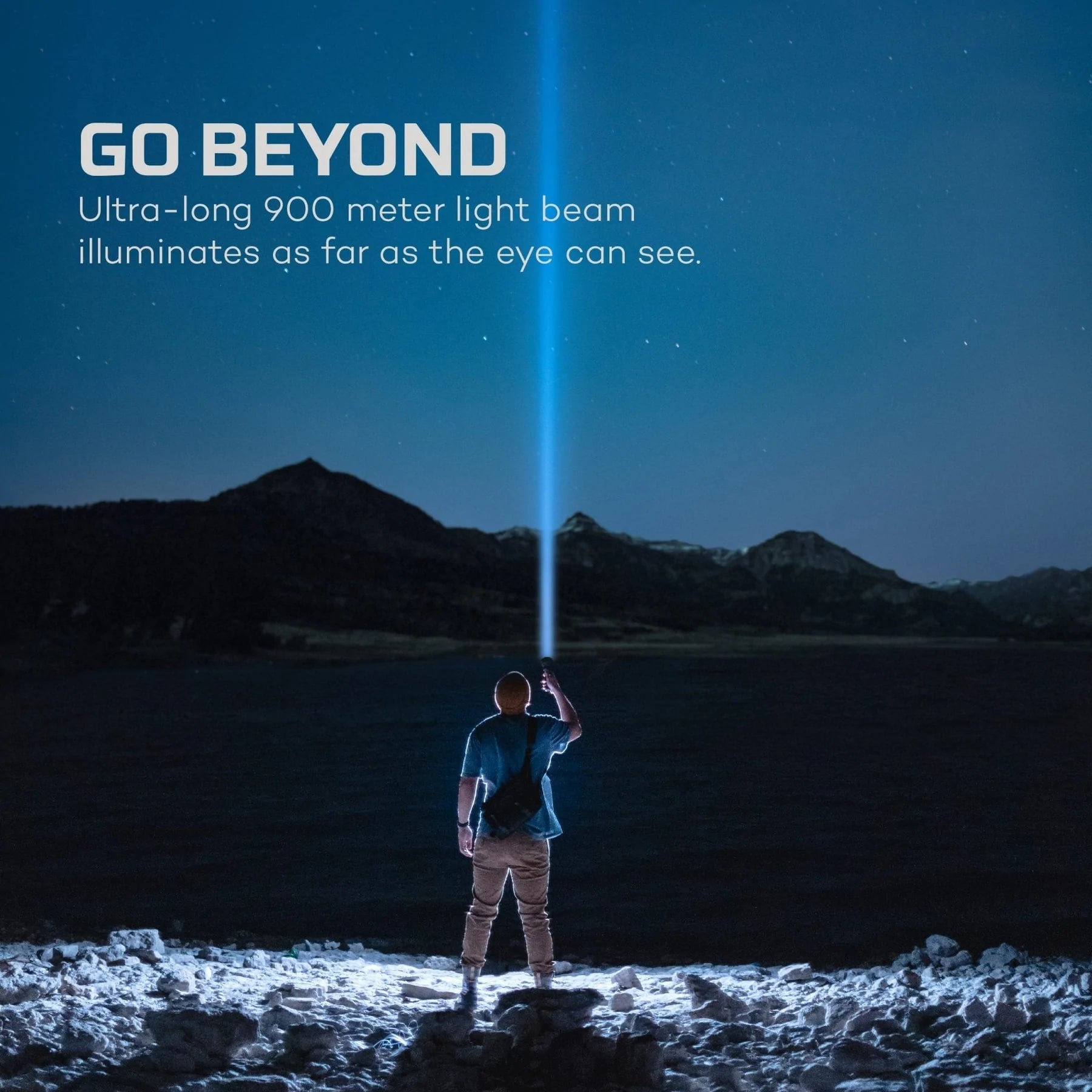 GO BEYOND

Ultra-long 900 meter light beam illuminates as far as the eye can see.