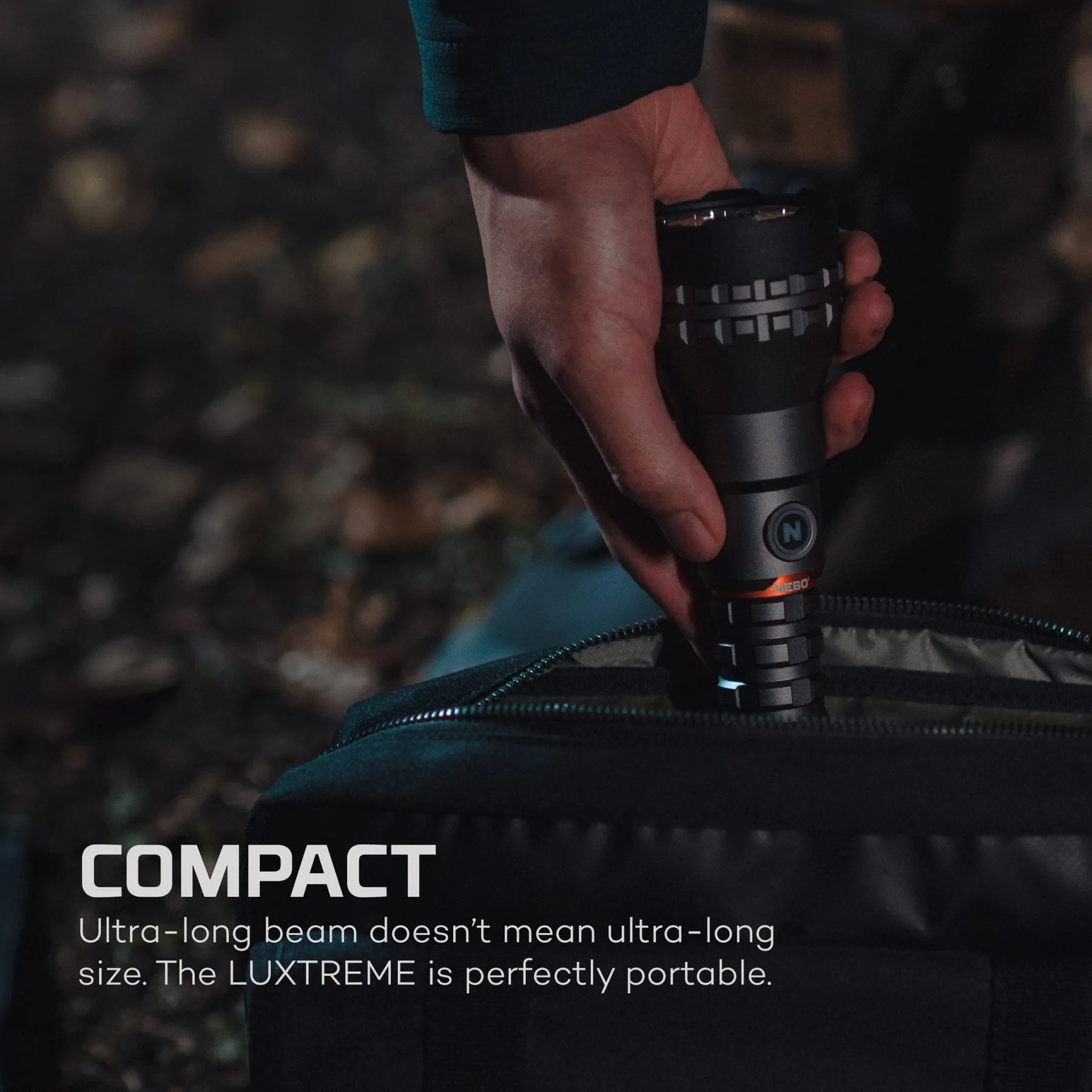 N
NEBO

COMPACT
Ultra-long beam doesn't mean ultra-long size. The LUXTREME is perfectly portable.