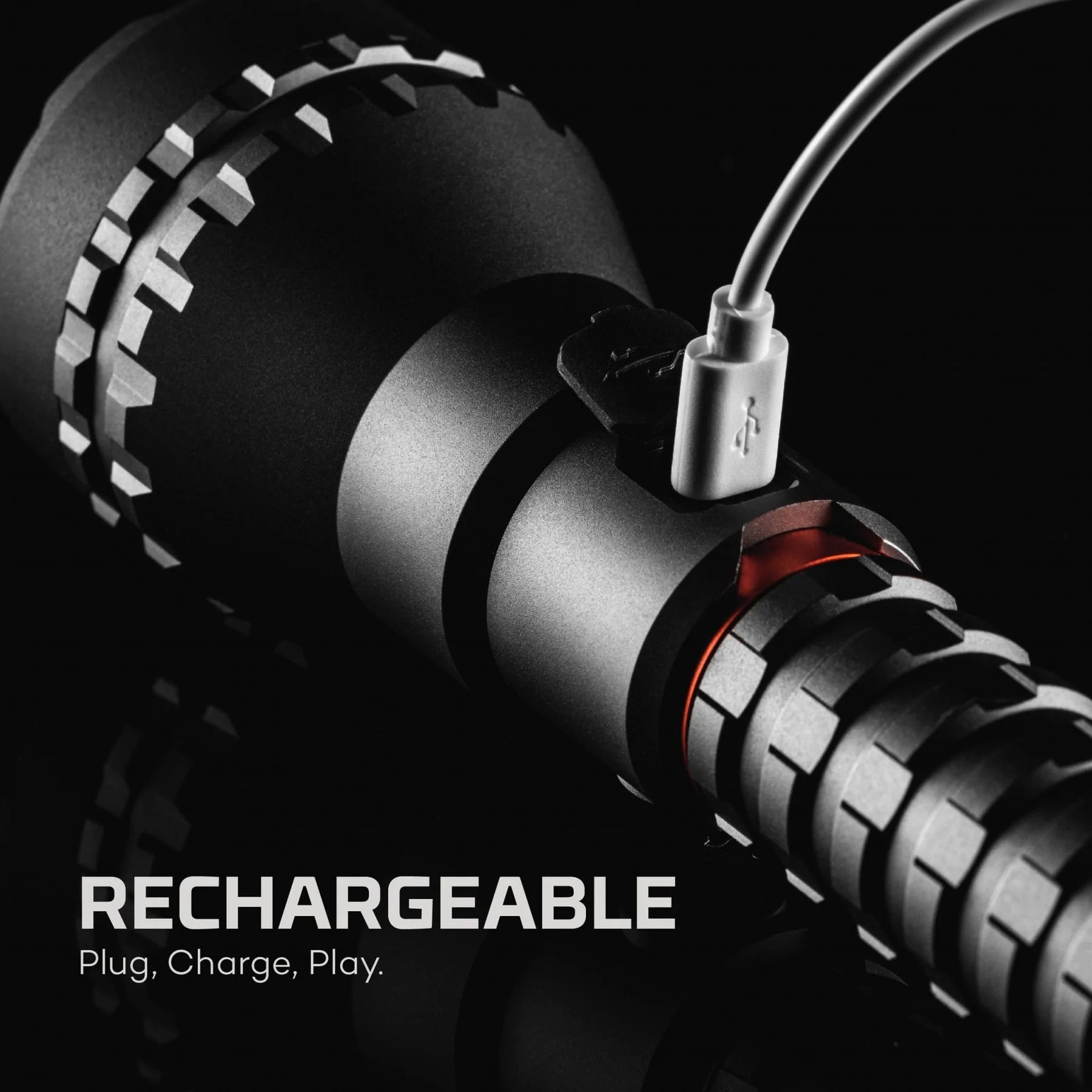 RECHARGEABLE
Plug, Charge, Play.