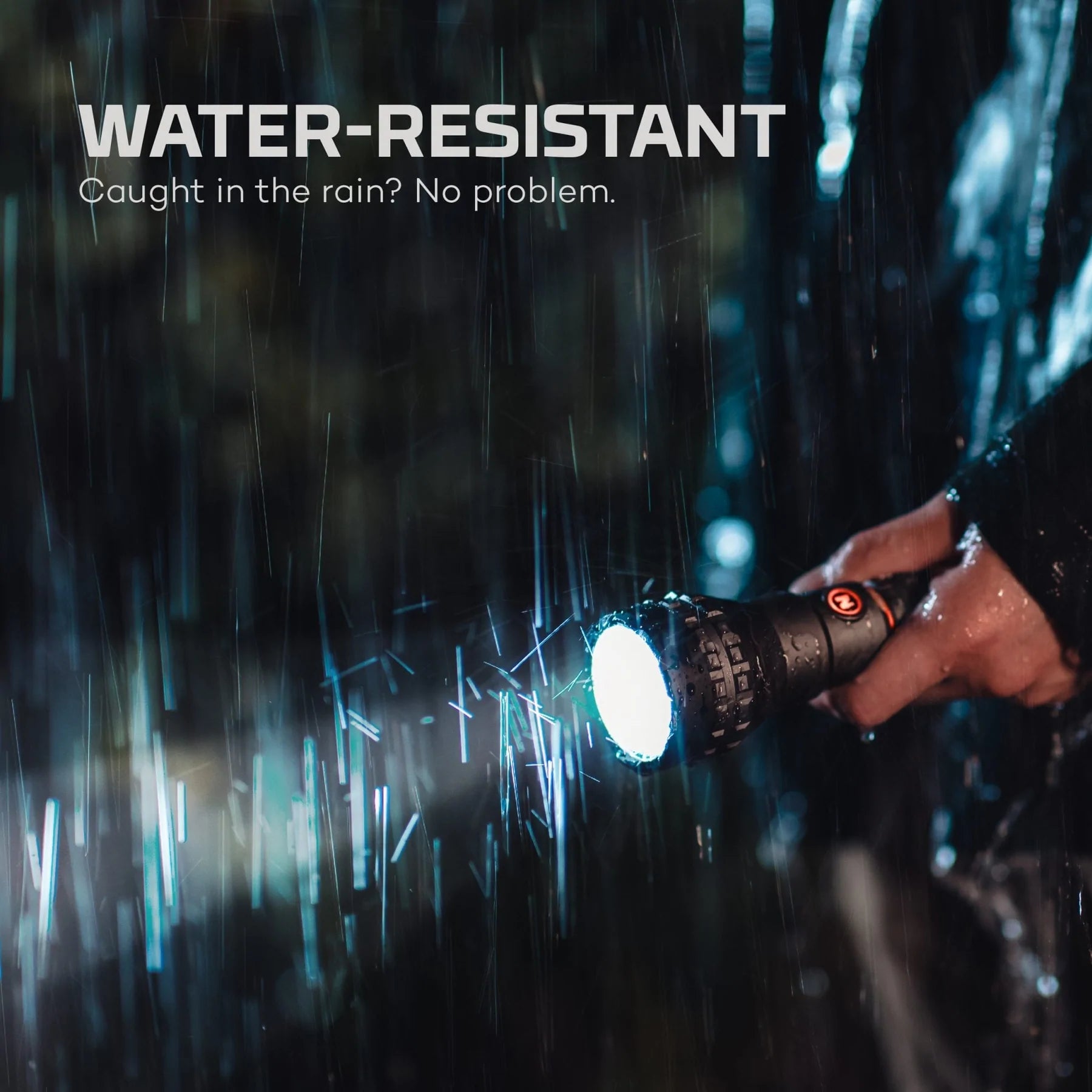 WATER-RESISTANT
Caught in the rain? No problem.