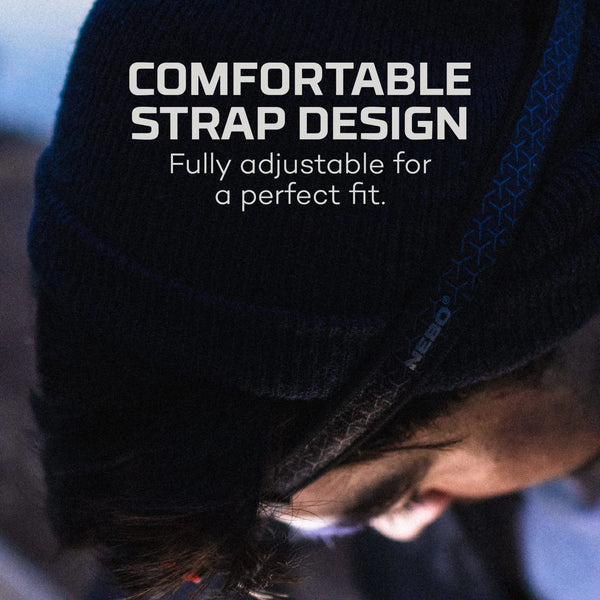 COMFORTABLE STRAP DESIGN
Fully adjustable for a perfect fit.

NEBO®