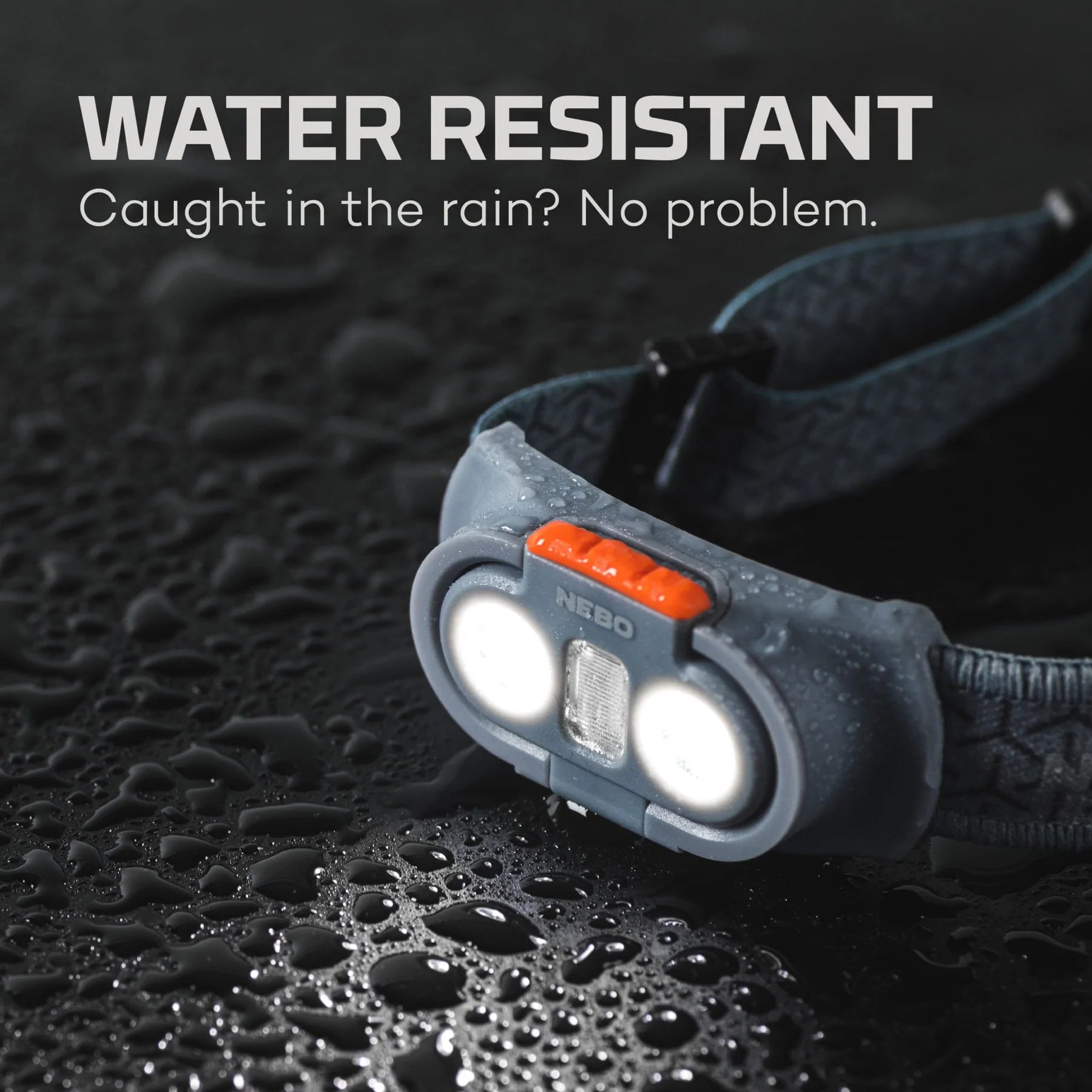 WATER RESISTANT
Caught in the rain? No problem.

NEBO